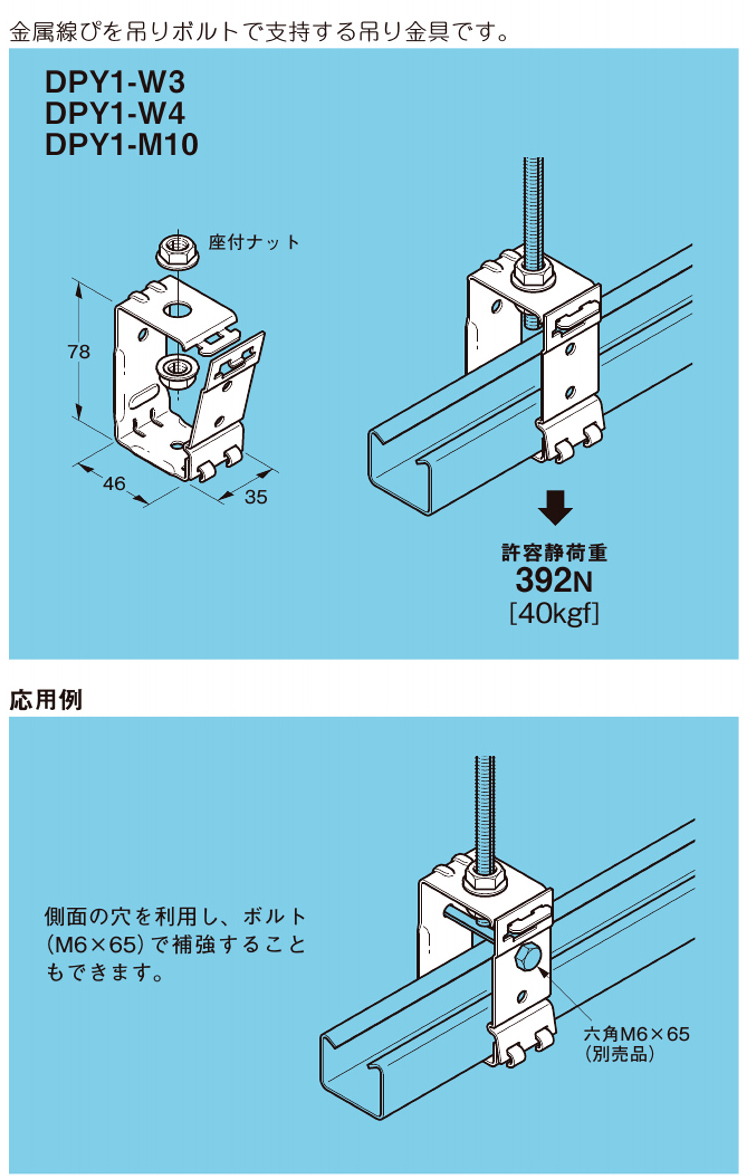 金属線ぴを吊りボルトで支持する吊り金具です。

DPY1-W3
DPY1-W4
DPY1-M10

座付ナット

78

46

35

許容静荷重
392N
[40kgf]

応用例

側面の穴を利用し、ボルト（M6×65）で補強することもできます。

六角M6×65
（別売品）