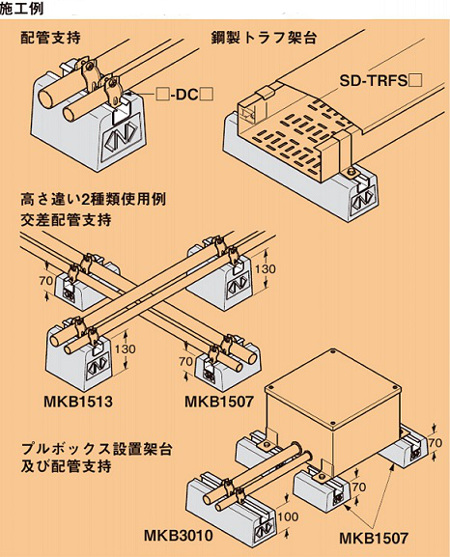 施工例

配管支持

□-DC□

鋼製トラフ架台

SD-TRFS□

高さ違い2種類使用例
交差配管支持

70

130

130

70

MKB1513

MKB1507

プルボックス設置架台
及び配管支持

70

70

100

MKB3010

MKB1507